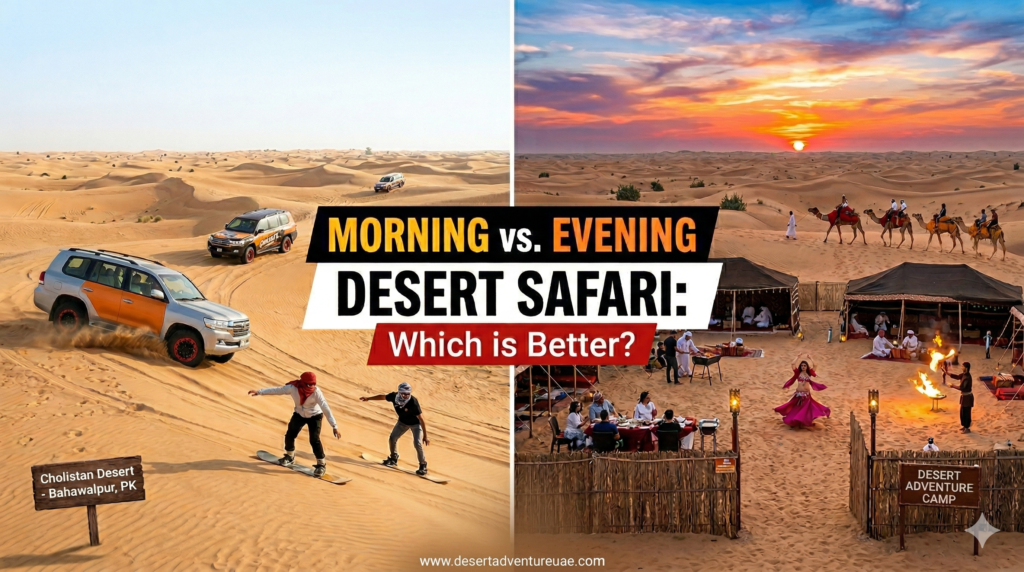 MORNING vs. EVENING
DESERT SAFARI:
Which is Better?

Cholistan Desert - Bahawalpur, PK

DESERT ADVENTURE CAMP

www.desertadventureuae.com