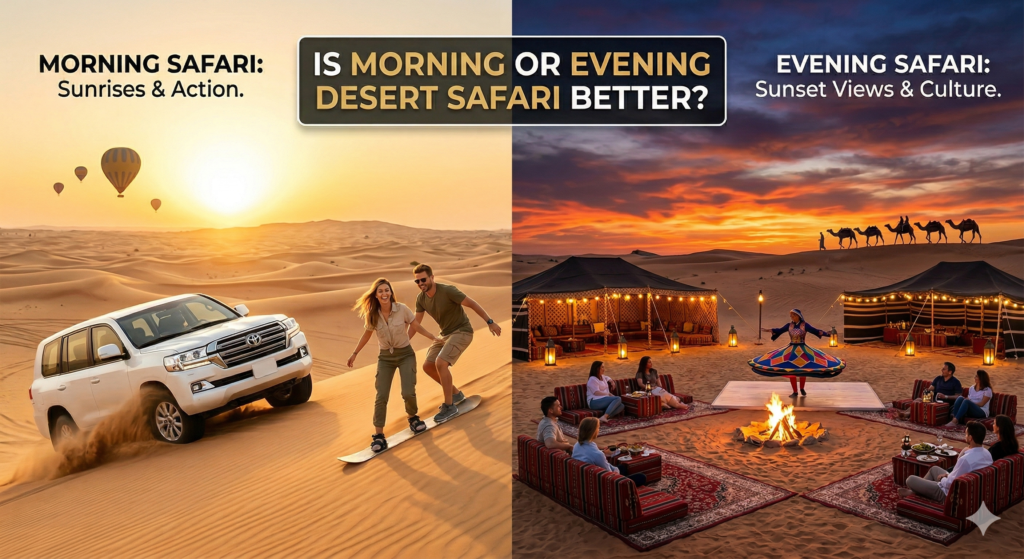 MORNING SAFARI:
Sunrises & Action.

IS MORNING OR EVENING DESERT SAFARI BETTER?

EVENING SAFARI:
Sunset Views & Culture.