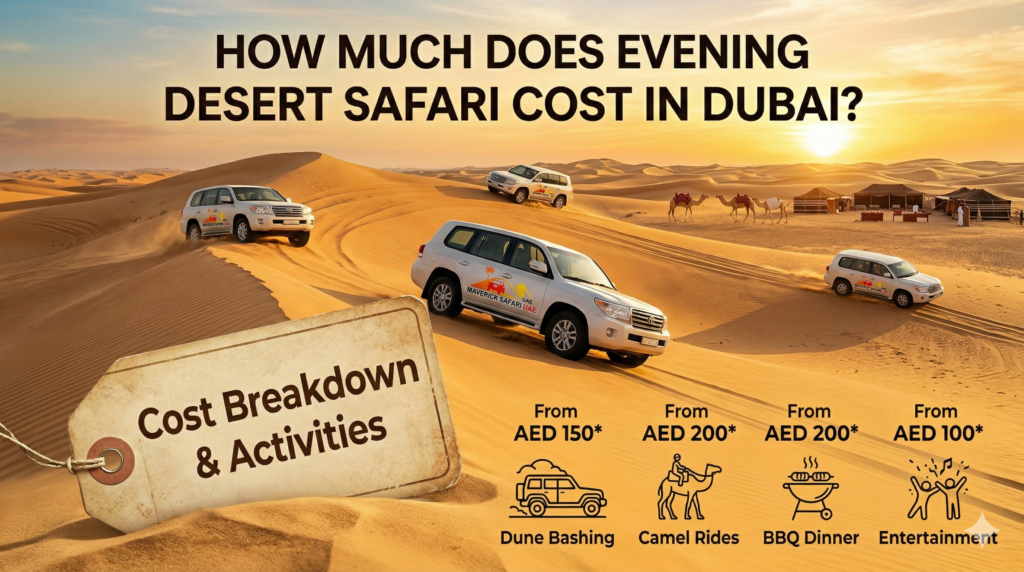 HOW MUCH DOES EVENING DESERT SAFARI COST IN DUBAI?

MAVERICK SAFARI UAE

Cost Breakdown & Activities

From AED 150*
Dune Bashing

From AED 200*
Camel Rides

From AED 200*
BBQ Dinner

From AED 100*
Entertainment